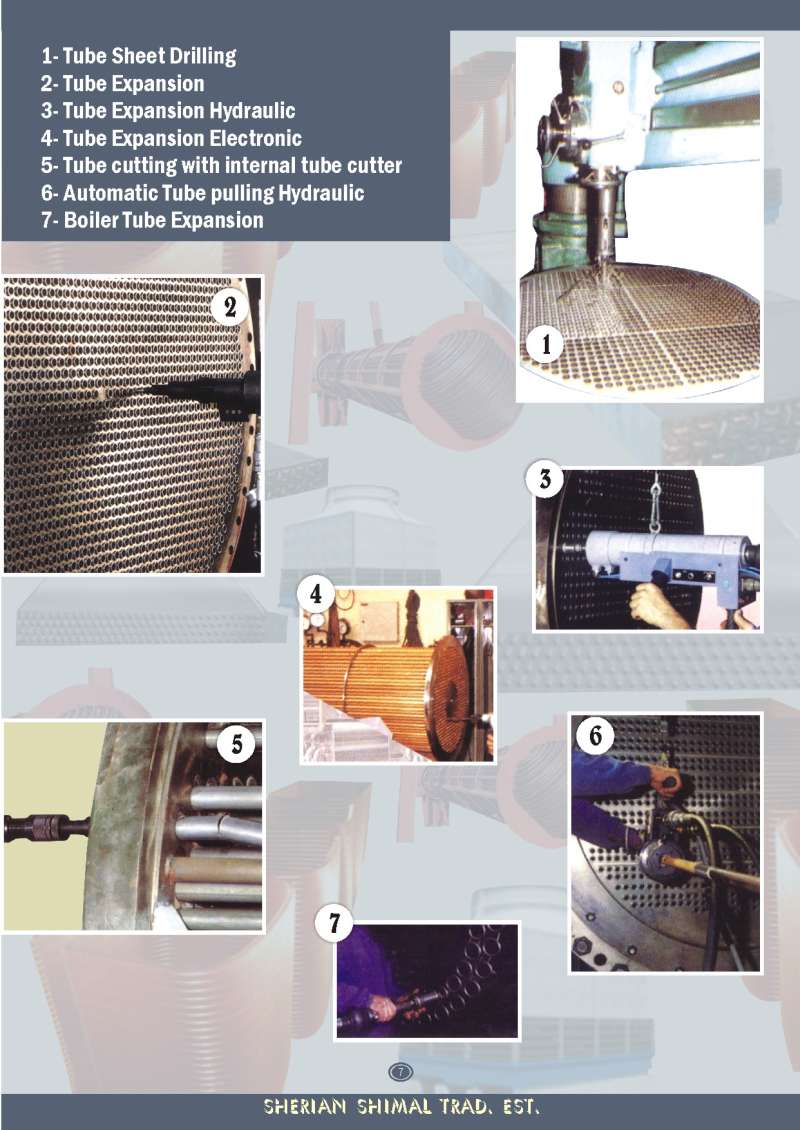 1- Tube Sheet Drilling
2- Tube Expansion
3- Tube Expansion Hydraulic
4- Tube Expansion Electronic
5- Tube cutting with internal tube cutter
6- Automatic Tube pulling Hydraulic
7- Boiler Tube Expansion

2

1

3

4

5

6

7

7

SHERIAN SHIMAL TRAD. EST.