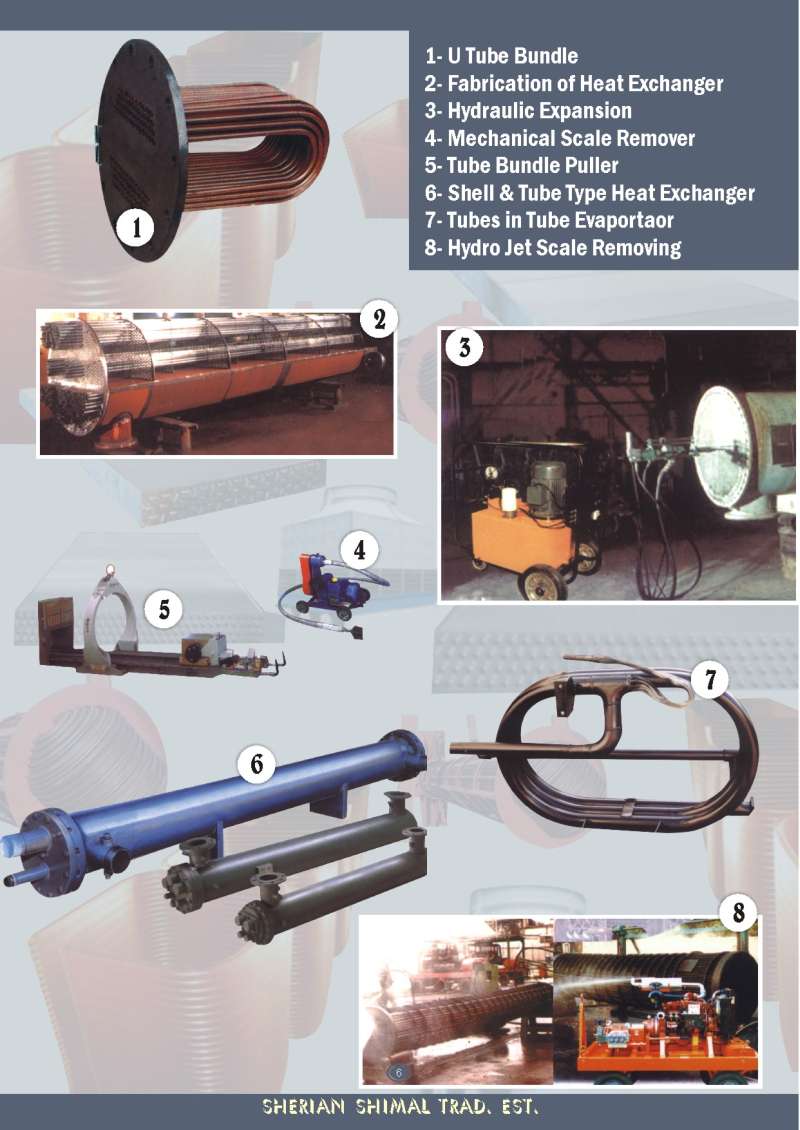 1- U Tube Bundle
2- Fabrication of Heat Exchanger
3- Hydraulic Expansion
4- Mechanical Scale Remover
5- Tube Bundle Puller
6- Shell & Tube Type Heat Exchanger
7- Tubes in Tube Evaportaor
8- Hydro Jet Scale Removing

1

2

3

4

5

6

7

8

6

SHERIAN SHIMAL TRAD. EST.