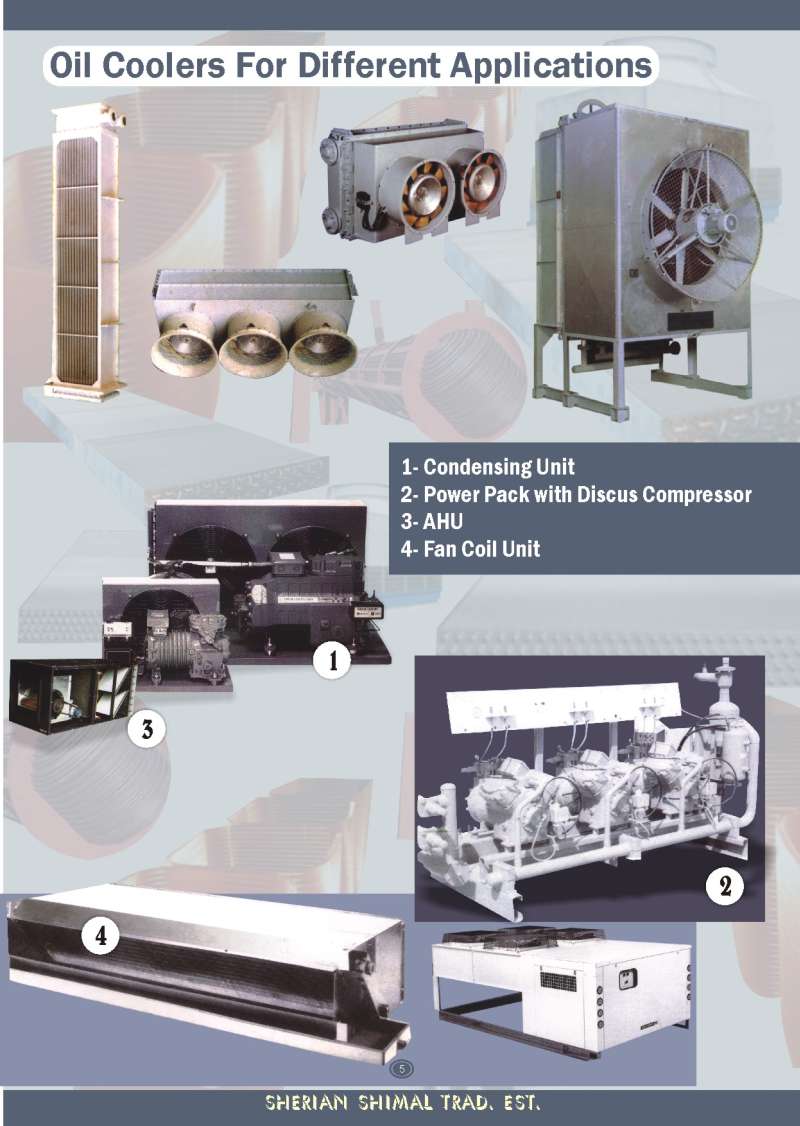 Oil Coolers For Different Applications

1- Condensing Unit
2- Power Pack with Discus Compressor
3- AHU
4- Fan Coil Unit

1

3

2

4

5

SHERIAN SHIMAL TRAD. EST.